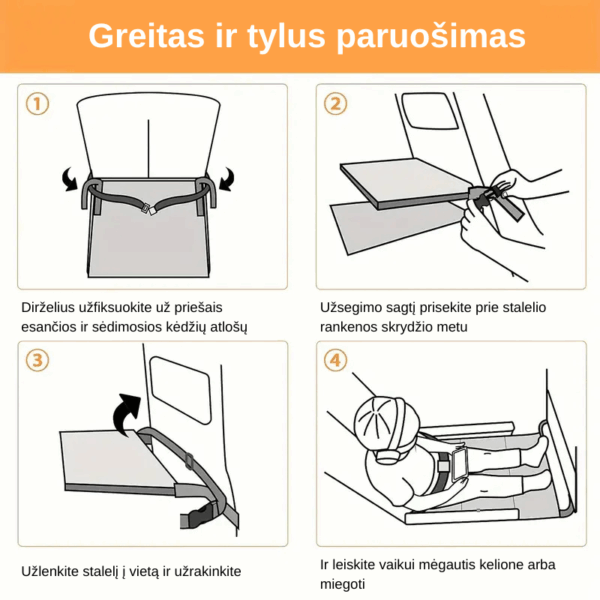 Greitas ir tylus paruošimas

①

Dirželius užfiksuokite už priešais esančios ir sėdimosios kėdžių atlošų

②

Užsegimo sagtį prisekite prie stalelio rankenos skrydžio metu

③

Užlenkite stalelį į vietą ir užrakinkite

④

Ir leiskite vaikui mėgautis kelione arba miegoti