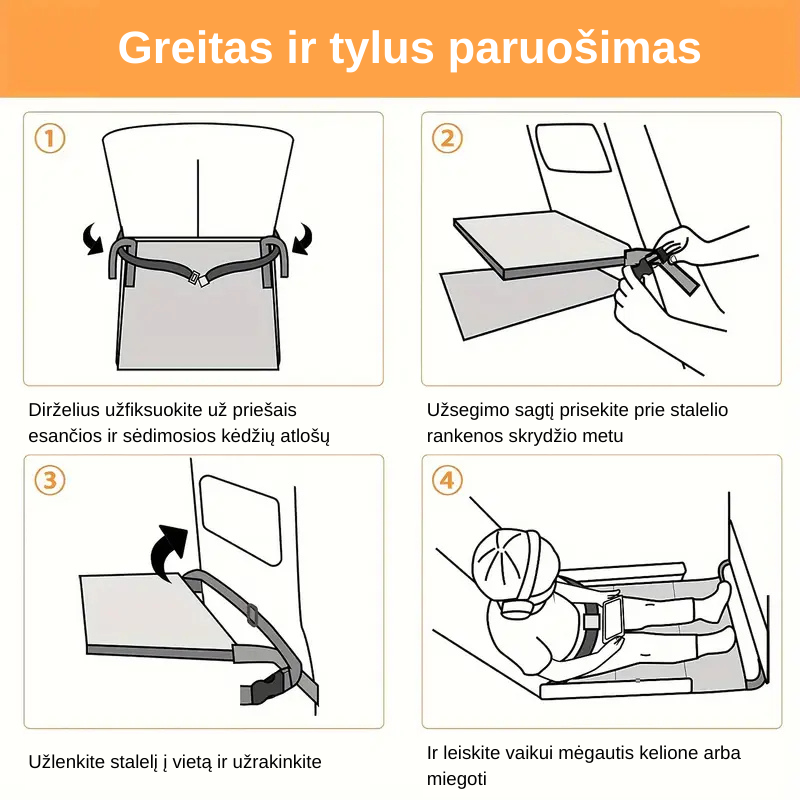 Greitas ir tylus paruošimas

1

Dirželius užfiksuokite už priešais esančios ir sėdimosios kėdžių atlošų

2

Užsegimo sagtį prisekite prie stalelio rankenos skrydžio metu

3

Užlenkite stalelį į vietą ir užrakinkite

4

Ir leiskite vaikui mėgautis kelione arba miegoti